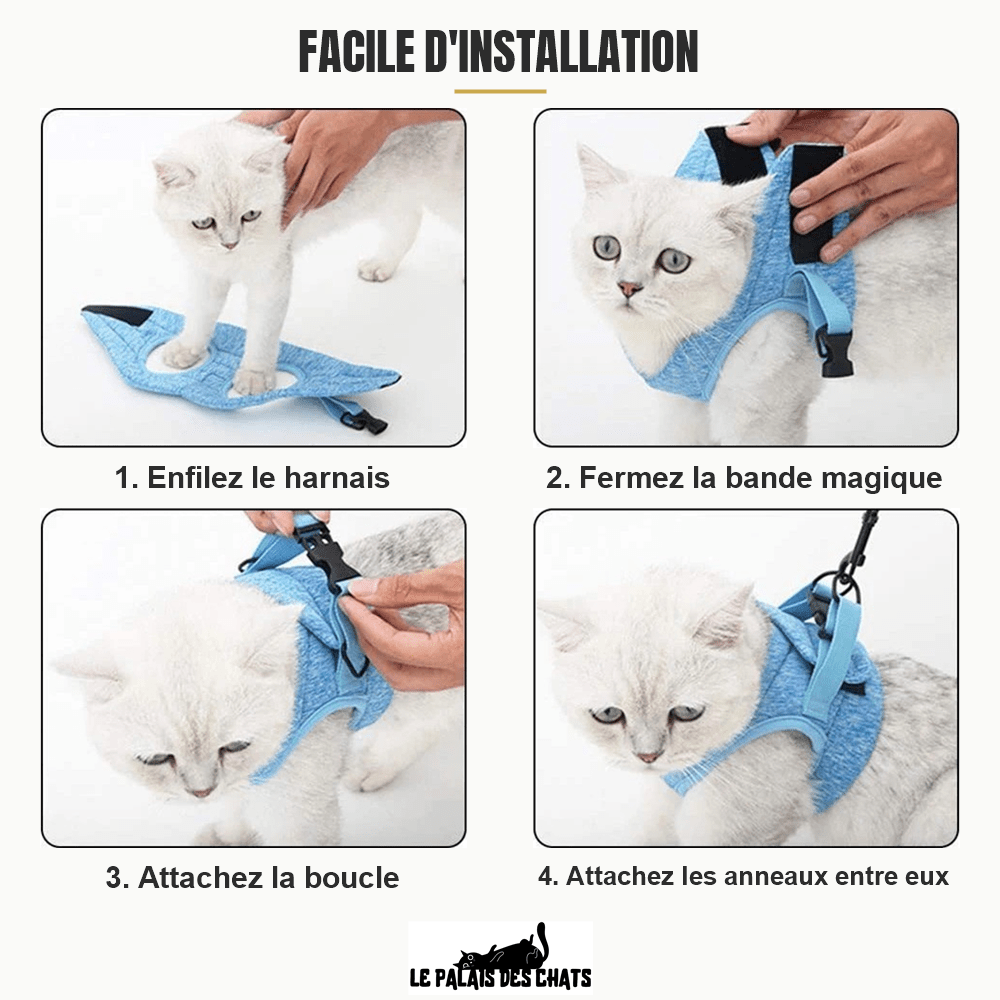 FACILE D'INSTALLATION

1. Enfilez le harnais

2. Fermez la bande magique

3. Attachez la boucle

4. Attachez les anneaux entre eux

LE PALAIS DES CHATS